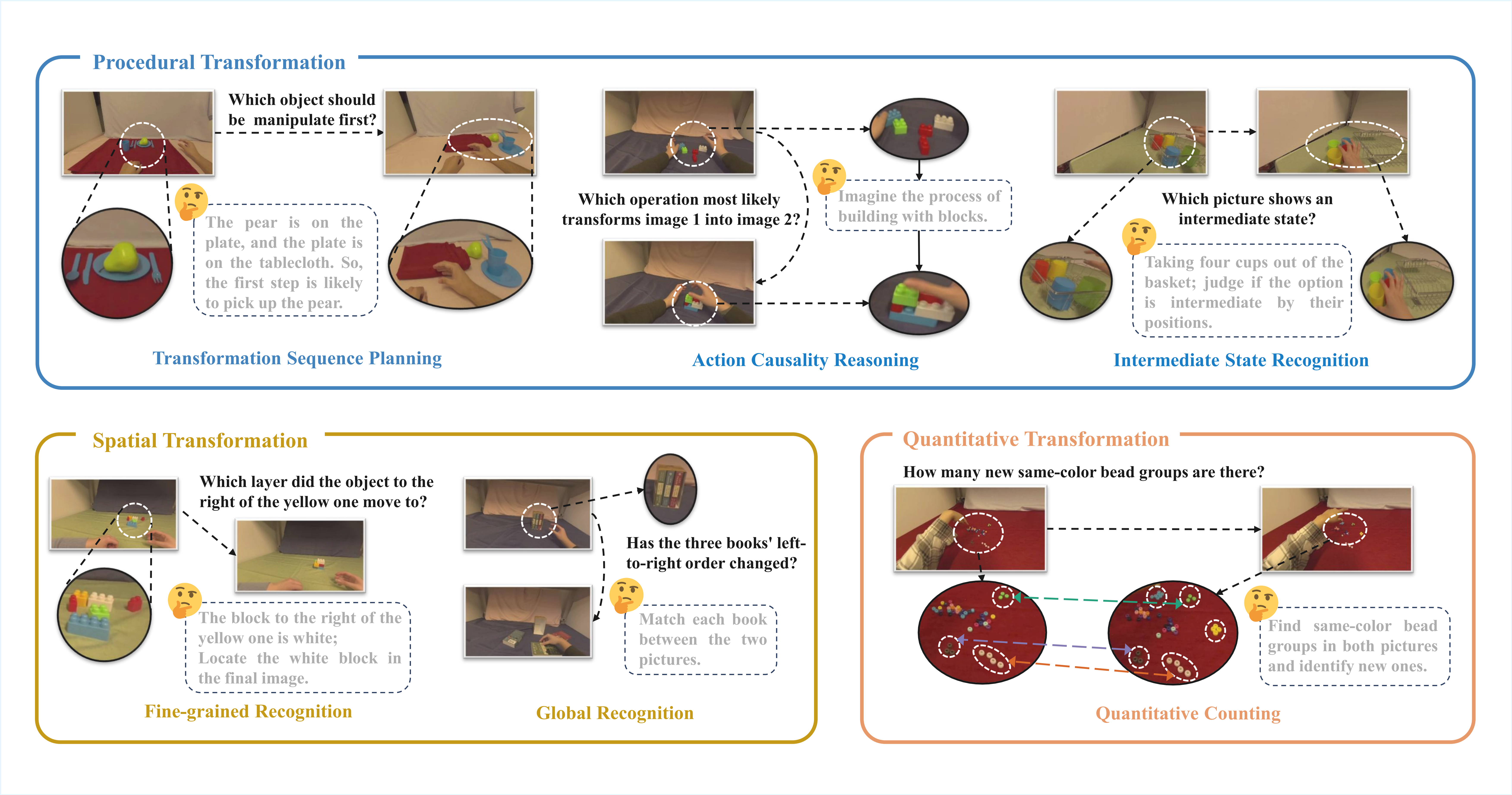 Procedural Transformation

Which object should be manipulate first?

The pear is on the plate, and the plate is on the tablecloth. So, the first step is likely to pick up the pear.

Transformation Sequence Planning

Which operation most likely transforms image 1 into image 2?

Imagine the process of building with blocks.

Action Causality Reasoning

Which picture shows an intermediate state?

Taking four cups out of the basket; judge if the option is intermediate by their positions.

Intermediate State Recognition

Spatial Transformation

Which layer did the object to the right of the yellow one move to?

The block to the right of the yellow one is white; Locate the white block in the final image.

Fine-grained Recognition

Has the three books' left-to-right order changed?

Match each book between the two pictures.

Global Recognition

Quantitative Transformation

How many new same-color bead groups are there?

Find same-color bead groups in both pictures and identify new ones.

Quantitative Counting